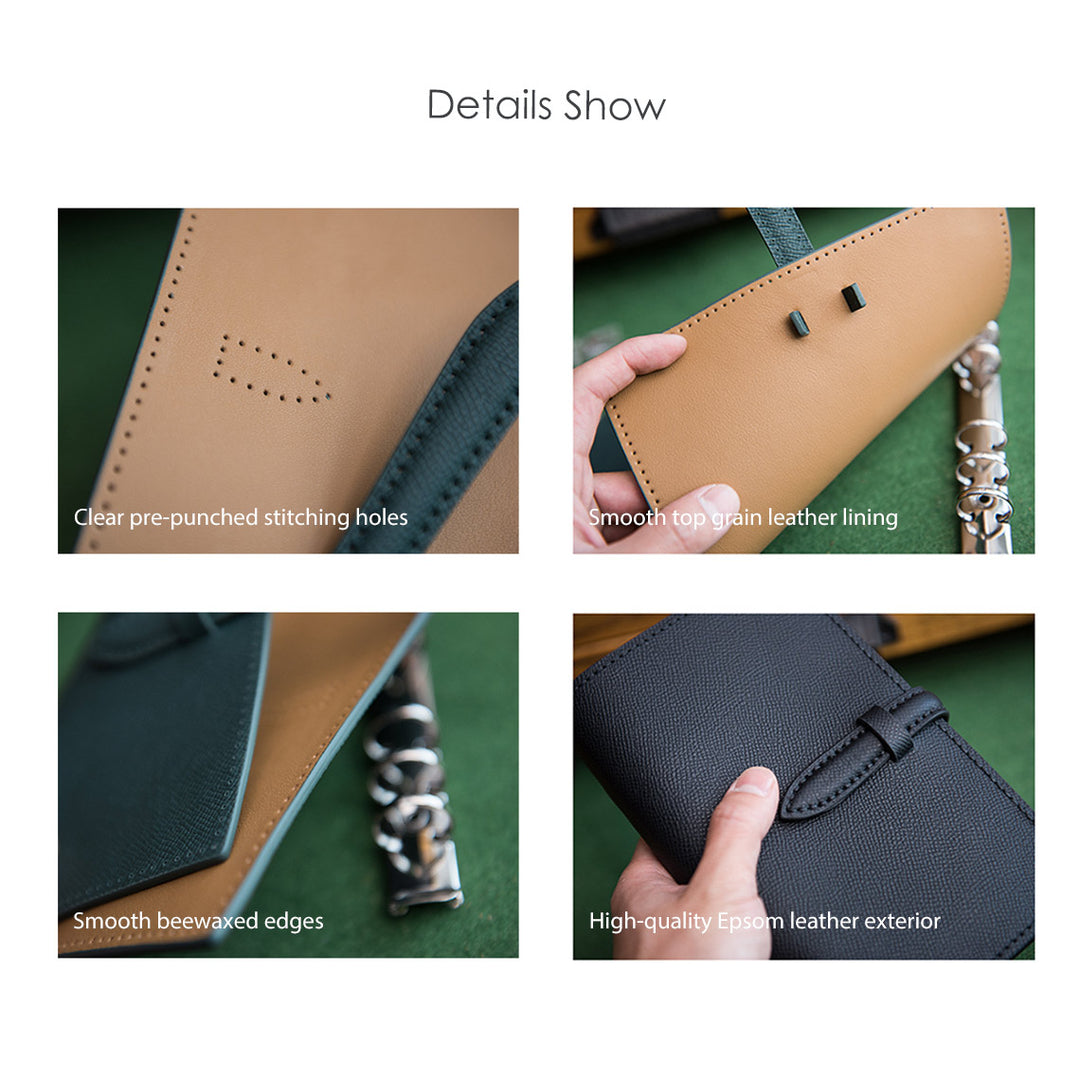 Details Show

Clear pre-punched stitching holes

Smooth top grain leather lining

Smooth beewaxed edges

High-quality Epsom leather exterior